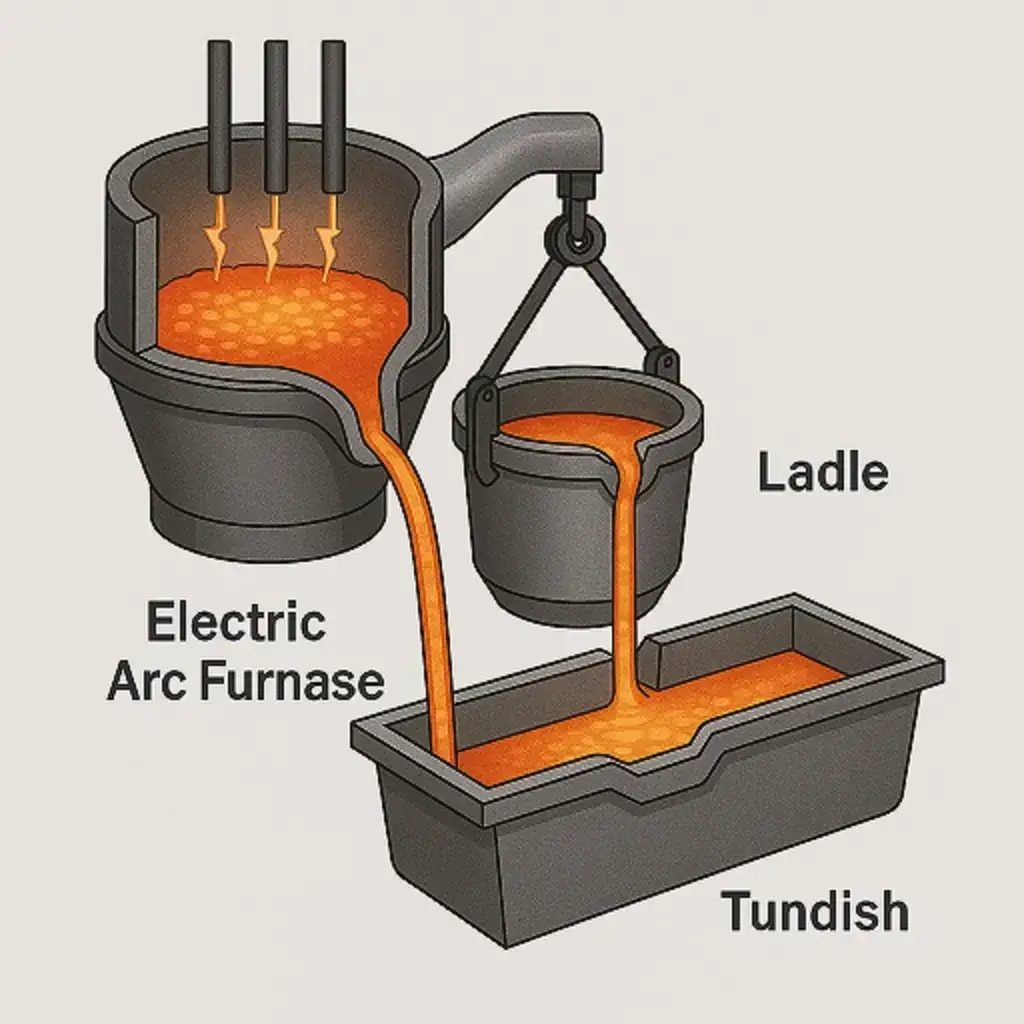 Ladle

Electric Arc Furnase

Tundish